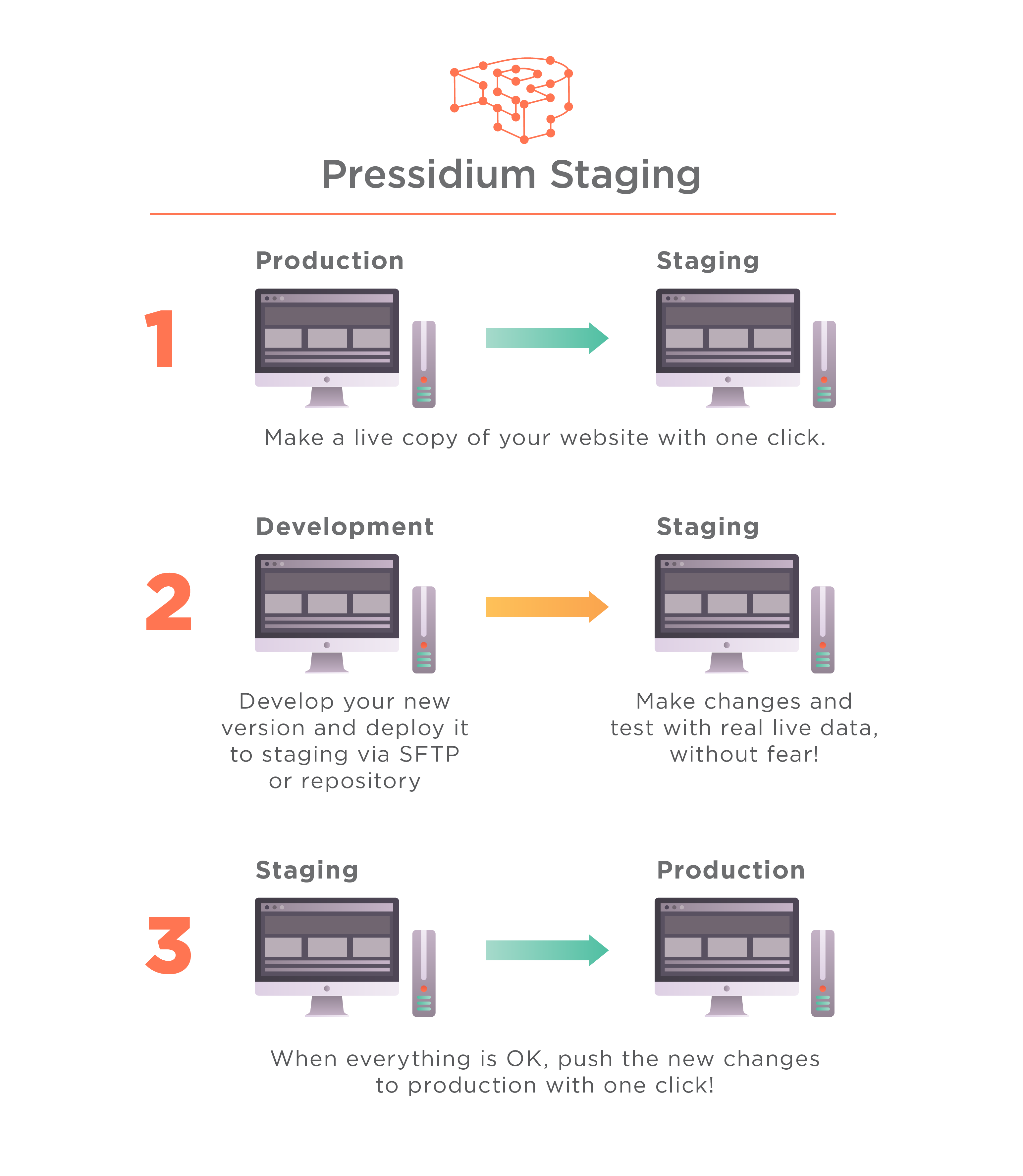 Pressidium Staging

1

Production

Staging

Make a live copy of your website with one click.

2

Development

Staging

Develop your new version and deploy it to staging via SFTP or repository

Make changes and test with real live data, without fear!

3

Staging

Production

When everything is OK, push the new changes to production with one click!