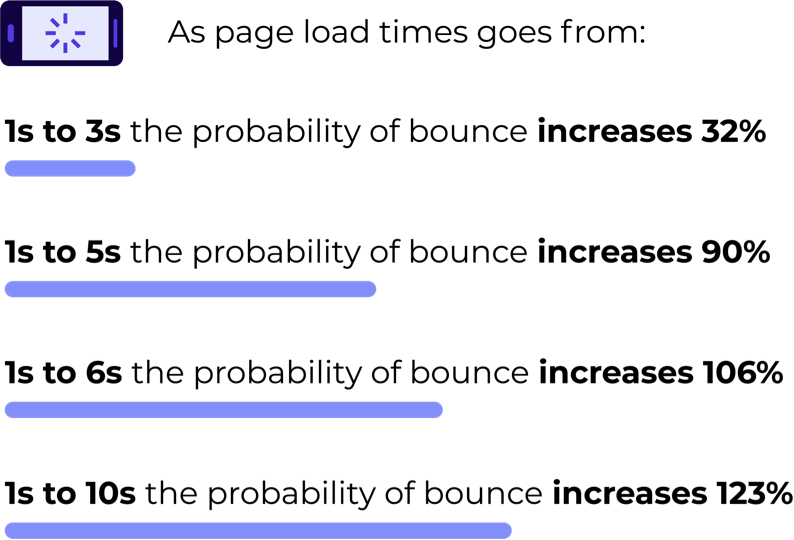 As page load times goes from:

1s to 3s the probability of bounce increases 32%

1s to 5s the probability of bounce increases 90%

1s to 6s the probability of bounce increases 106%

1s to 10s the probability of bounce increases 123%